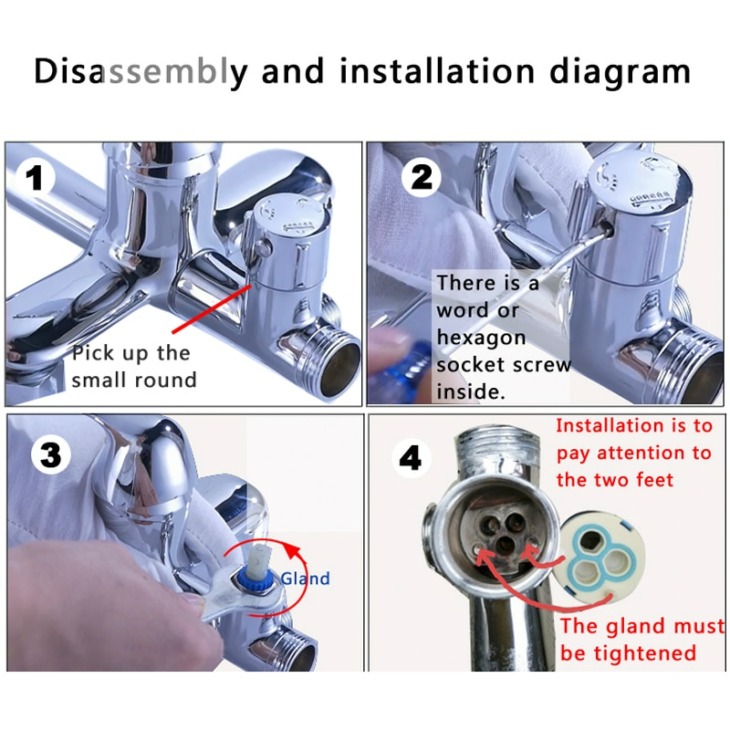 Disassembly and installation diagram

1

Pick up the small round

2

There is a word or hexagon socket screw inside.

3

Gland

4

Installation is to pay attention to the two feet

The gland must be tightened