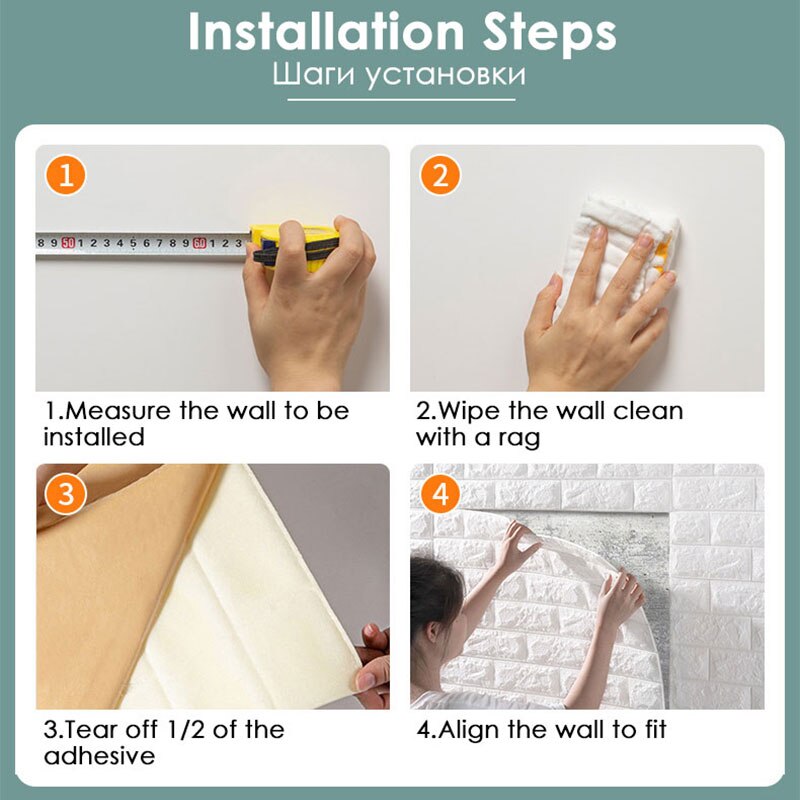 Installation Steps
Шаги установки

1

8 9 50 1 2 3 4 5 6 7 8 9 60 1 2 3

1.Measure the wall to be installed

2

2.Wipe the wall clean with a rag

3

3.Tear off 1/2 of the adhesive

4

4.Align the wall to fit