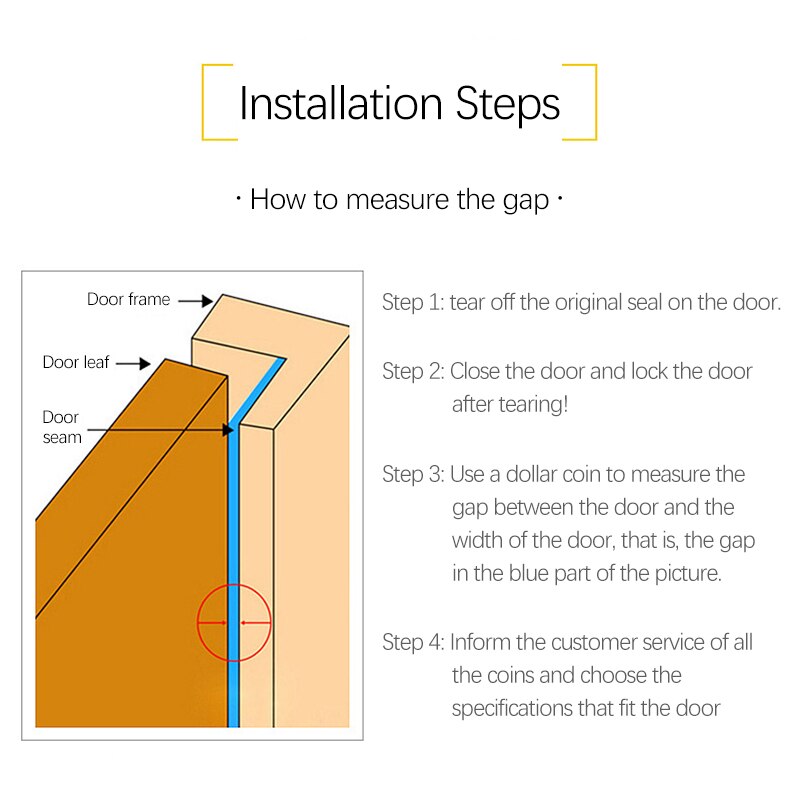 Installation Steps

· How to measure the gap ·

Door frame

Door leaf

Door seam

Step 1: tear off the original seal on the door.

Step 2: Close the door and lock the door after tearing!

Step 3: Use a dollar coin to measure the gap between the door and the width of the door, that is, the gap in the blue part of the picture.

Step 4: Inform the customer service of all the coins and choose the specifications that fit the door