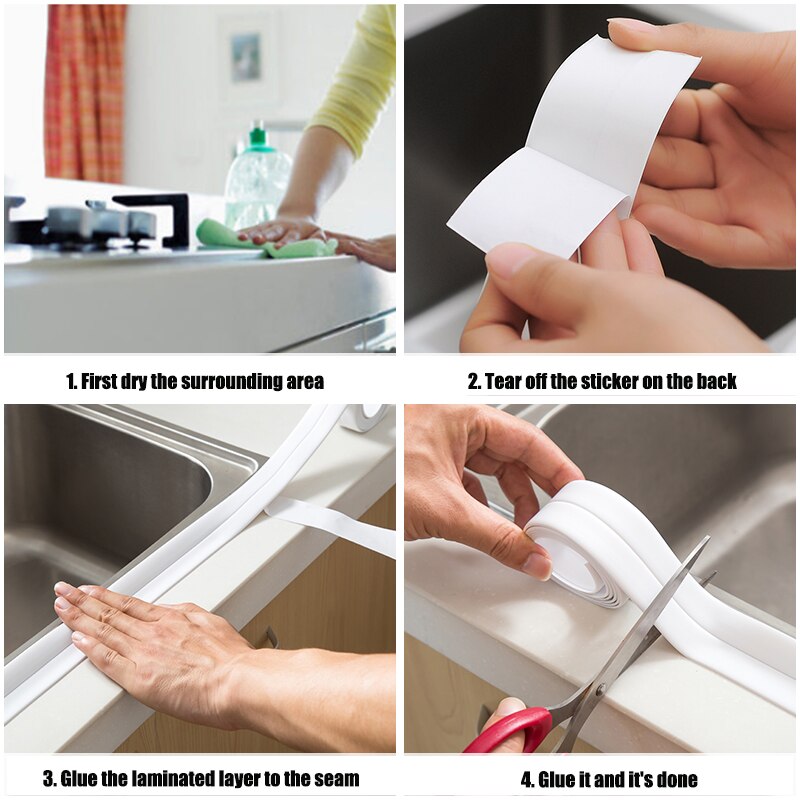 1. First dry the surrounding area

2. Tear off the sticker on the back

3. Glue the laminated layer to the seam

4. Glue it and it's done