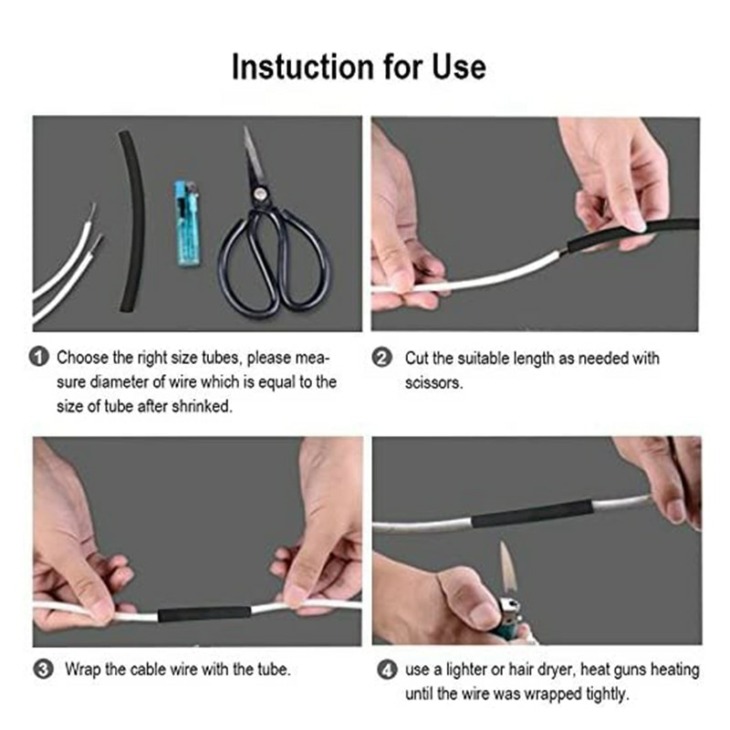 Instuction for Use

1 Choose the right size tubes, please measure diameter of wire which is equal to the size of tube after shrinked.

2 Cut the suitable length as needed with scissors.

3 Wrap the cable wire with the tube.

4 use a lighter or hair dryer, heat guns heating until the wire was wrapped tightly.