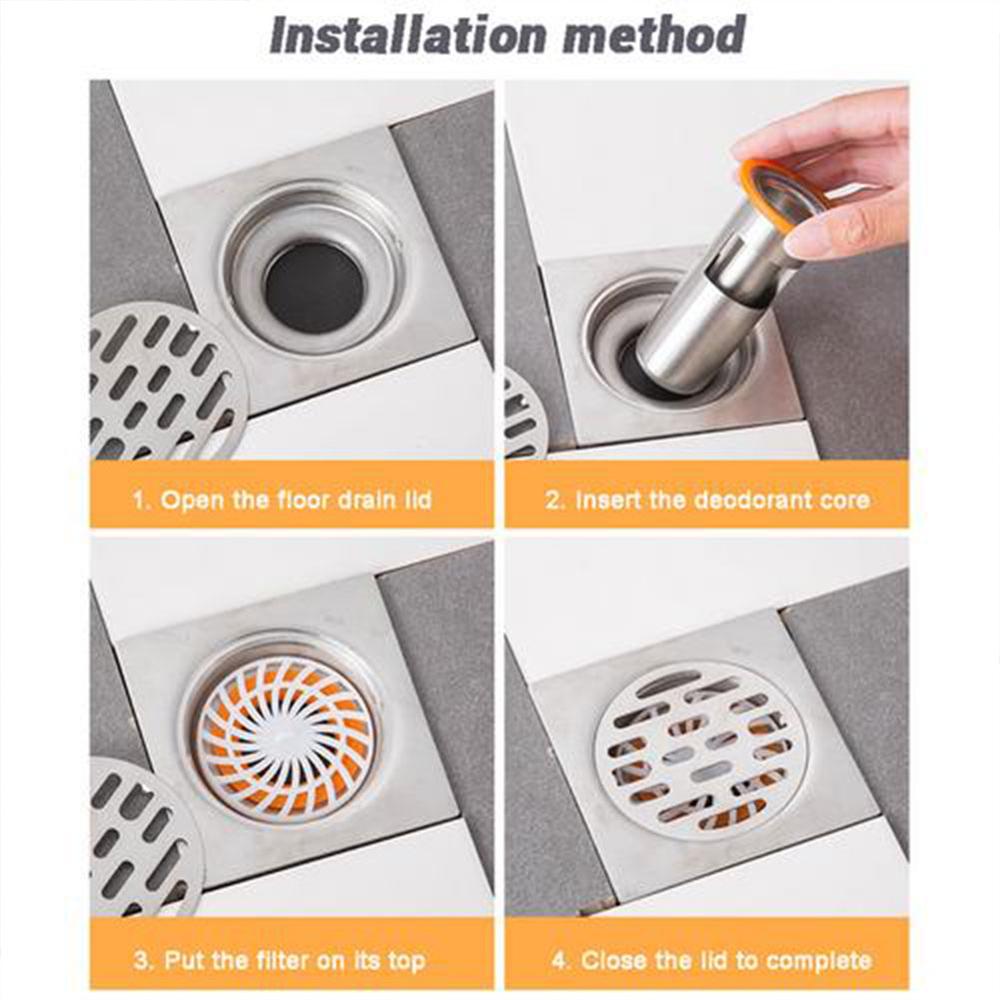 Installation method

1. Open the floor drain lid

2. Insert the deodorant core

3. Put the filter on its top

4. Close the lid to complete