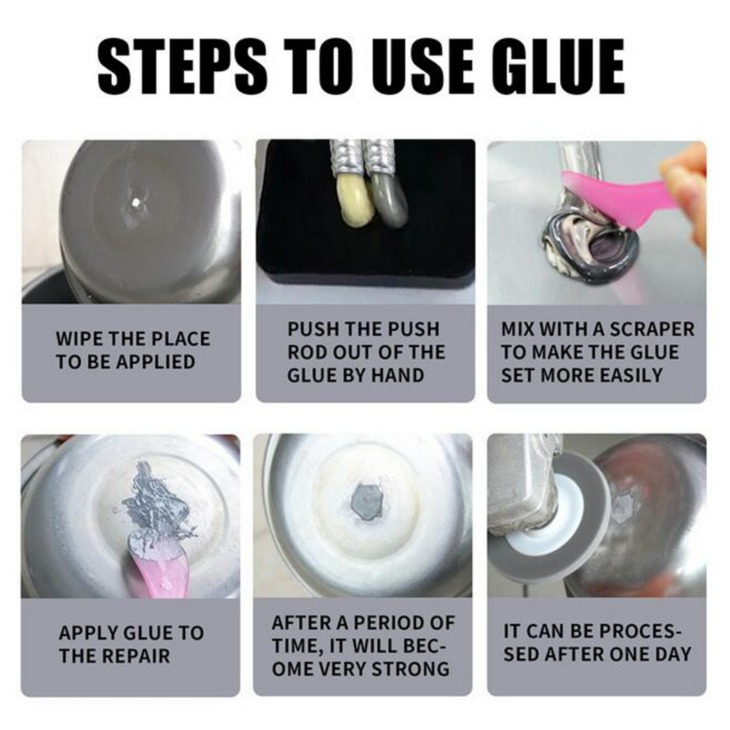 STEPS TO USE GLUE

WIPE THE PLACE TO BE APPLIED

PUSH THE PUSH ROD OUT OF THE GLUE BY HAND

MIX WITH A SCRAPER TO MAKE THE GLUE SET MORE EASILY

APPLY GLUE TO THE REPAIR

AFTER A PERIOD OF TIME, IT WILL BECOME VERY STRONG

IT CAN BE PROCESSED AFTER ONE DAY