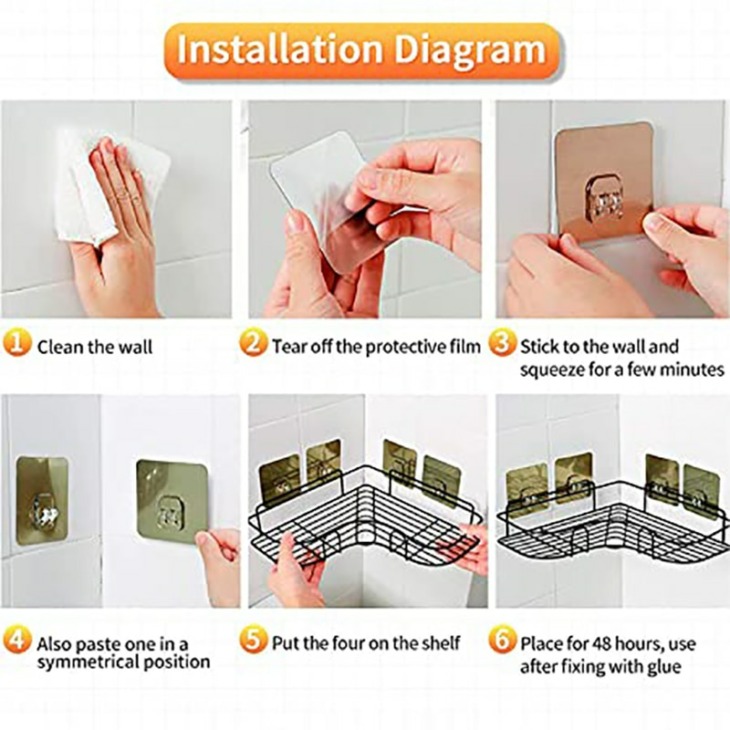 Installation Diagram

1 Clean the wall

2 Tear off the protective film

3 Stick to the wall and squeeze for a few minutes

4 Also paste one in a symmetrical position

5 Put the four on the shelf

6 Place for 48 hours, use after fixing with glue