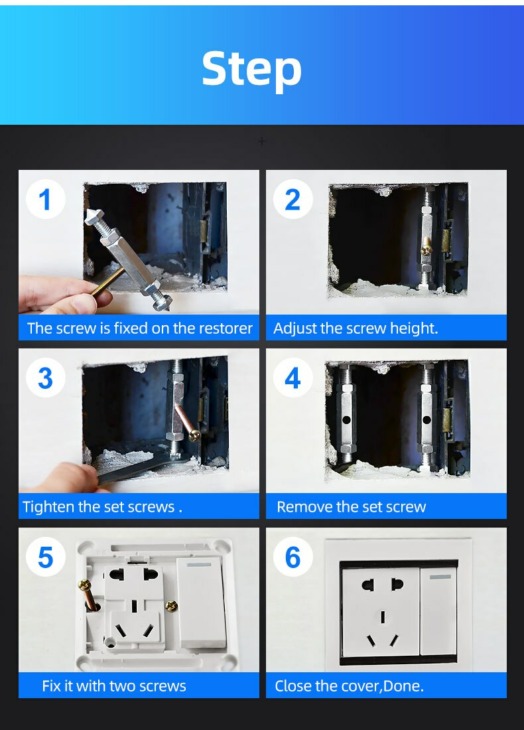 Step

1
The screw is fixed on the restorer

2
Adjust the screw height.

3
Tighten the set screws .

4
Remove the set screw

5
Fix it with two screws

6
Close the cover,Done.