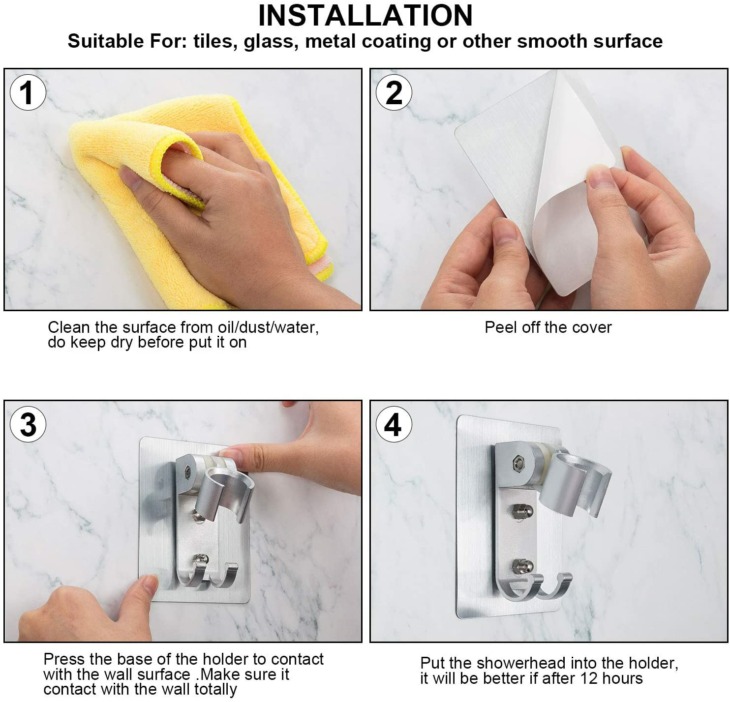 INSTALLATION
Suitable For: tiles, glass, metal coating or other smooth surface

1

Clean the surface from oil/dust/water, do keep dry before put it on

2

Peel off the cover

3

Press the base of the holder to contact with the wall surface .Make sure it contact with the wall totally

4

Put the showerhead into the holder, it will be better if after 12 hours