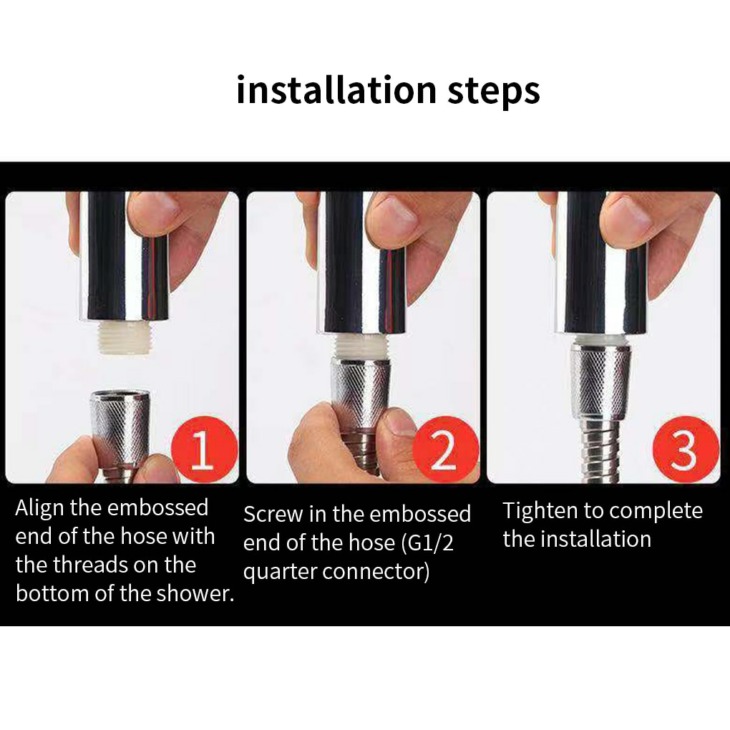 installation steps

1

2

3

Align the embossed end of the hose with the threads on the bottom of the shower.

Screw in the embossed end of the hose (G1/2 quarter connector)

Tighten to complete the installation