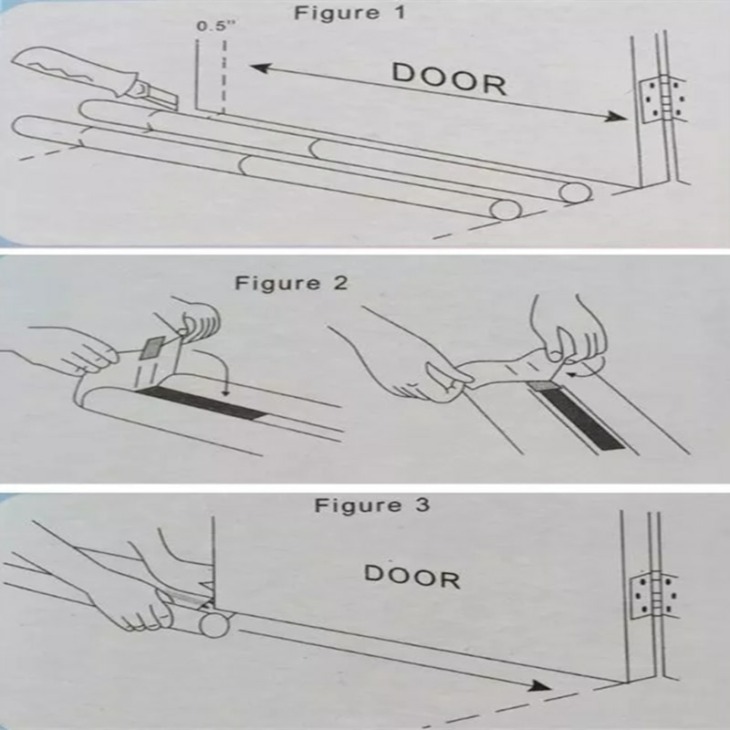 Figure 1

0.5"

DOOR

Figure 2

Figure 3

DOOR