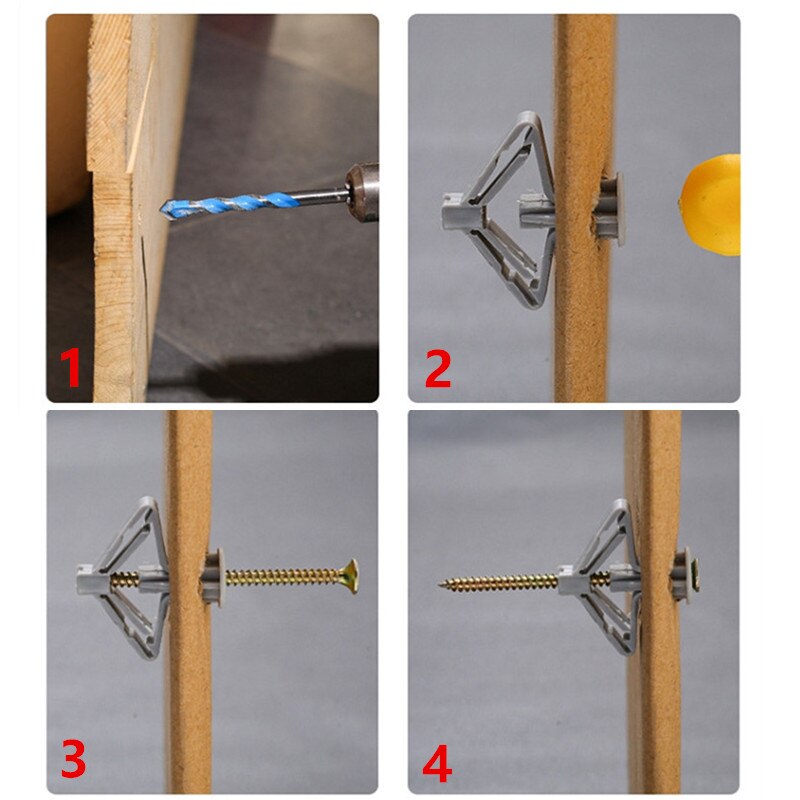 1

2

3

4