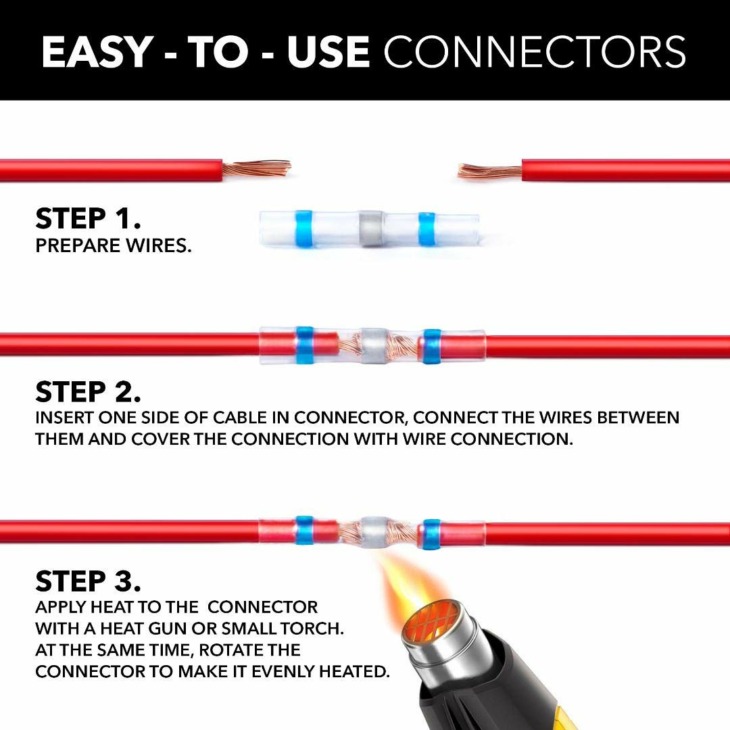 EASY - TO - USE CONNECTORS

STEP 1.
PREPARE WIRES.

STEP 2.
INSERT ONE SIDE OF CABLE IN CONNECTOR, CONNECT THE WIRES BETWEEN THEM AND COVER THE CONNECTION WITH WIRE CONNECTION.

STEP 3.
APPLY HEAT TO THE CONNECTOR WITH A HEAT GUN OR SMALL TORCH. AT THE SAME TIME, ROTATE THE CONNECTOR TO MAKE IT EVENLY HEATED.