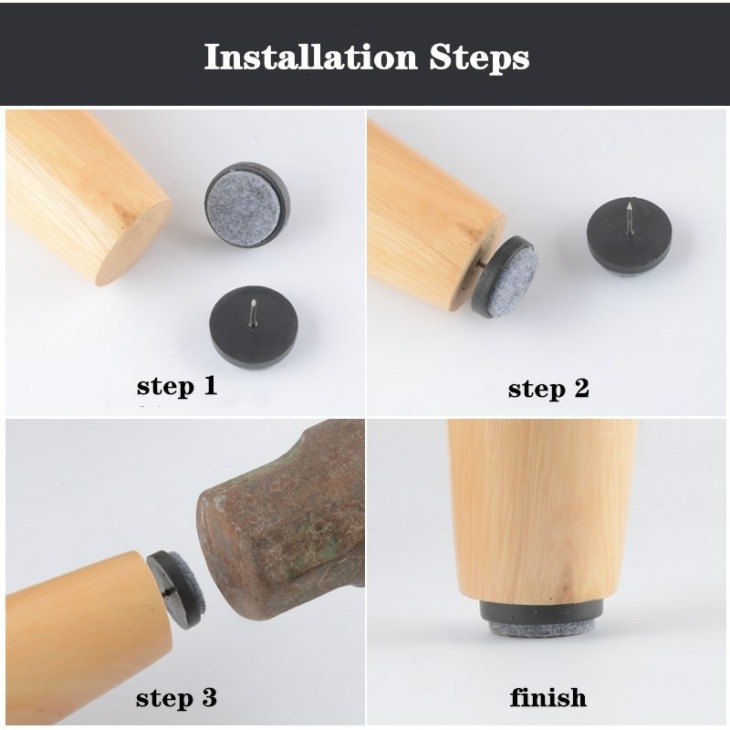 Installation Steps

step 1

step 2

step 3

finish