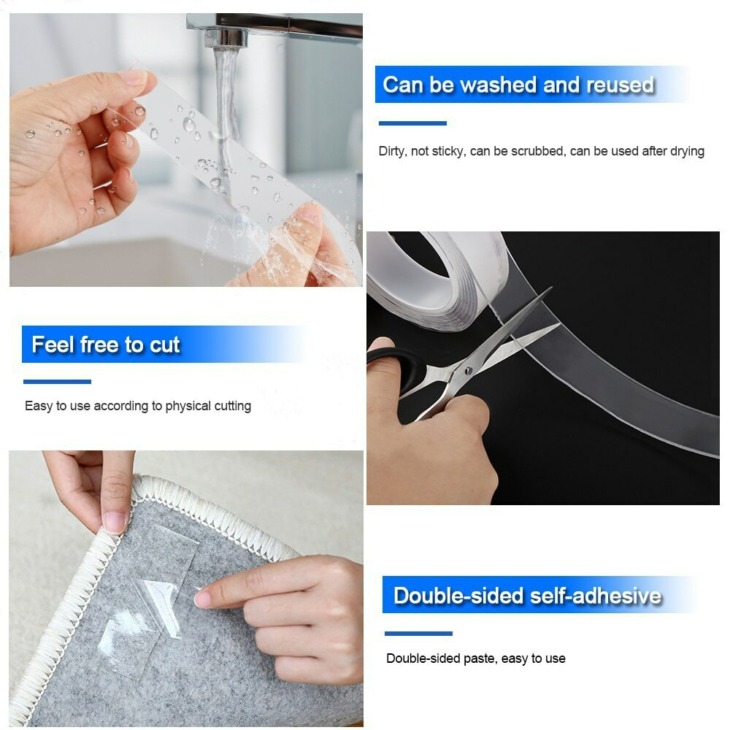 Can be washed and reused

Dirty, not sticky, can be scrubbed, can be used after drying

Feel free to cut

Easy to use according to physical cutting

Double-sided self-adhesive

Double-sided paste, easy to use