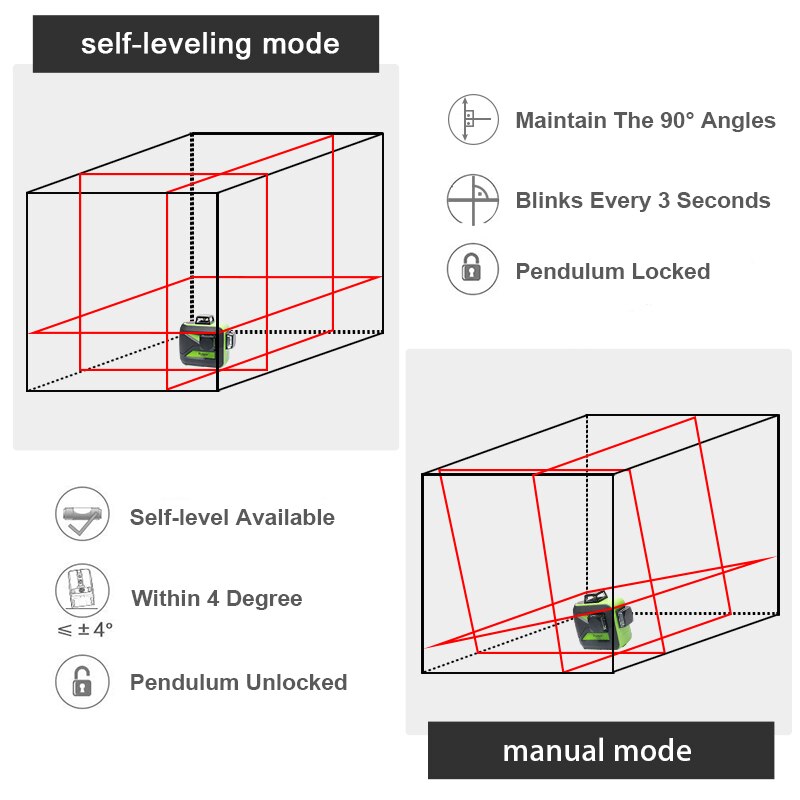 self-leveling mode

Maintain The 90° Angles

Blinks Every 3 Seconds

Pendulum Locked

Self-level Available

Within 4 Degree

$\leqslant \pm 4°$

Pendulum Unlocked

manual mode