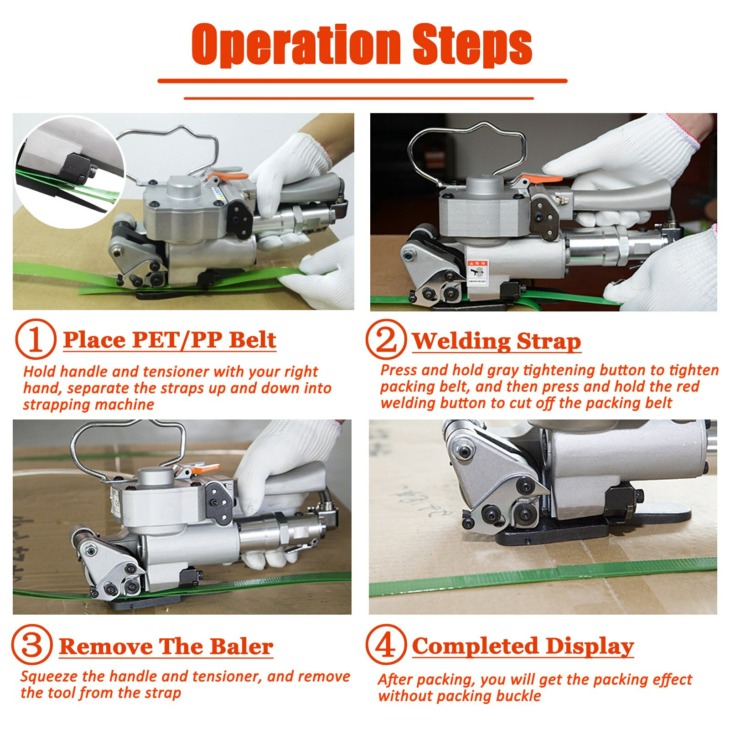 Operation Steps

① Place PET/PP Belt

Hold handle and tensioner with your right hand, separate the straps up and down into strapping machine

② Welding Strap

Press and hold gray tightening button to tighten packing belt, and then press and hold the red welding button to cut off the packing belt

③ Remove The Baler

Squeeze the handle and tensioner, and remove the tool from the strap

④ Completed Display

After packing, you will get the packing effect without packing buckle