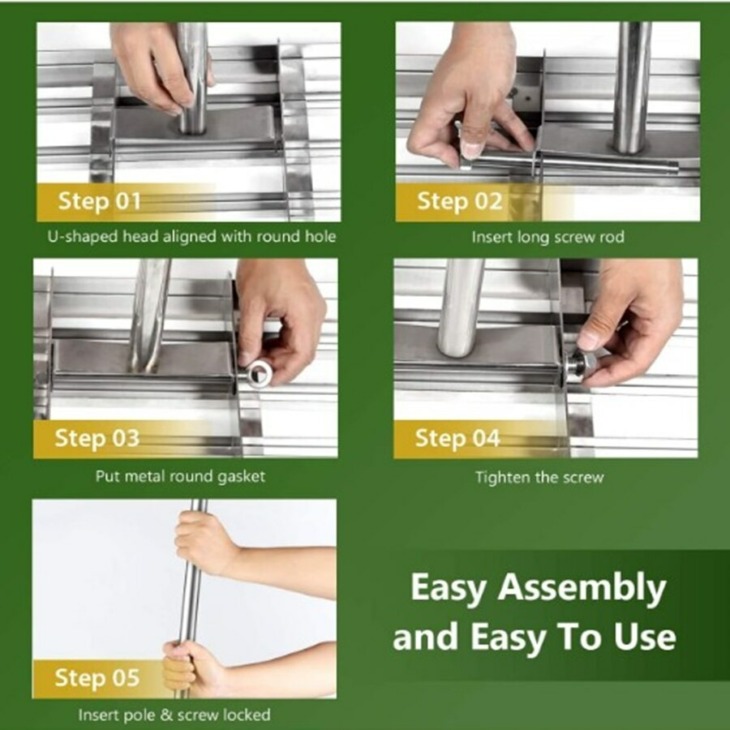 Step 01
U-shaped head aligned with round hole

Step 02
Insert long screw rod

Step 03
Put metal round gasket

Step 04
Tighten the screw

Step 05
Insert pole & screw locked

Easy Assembly and Easy To Use