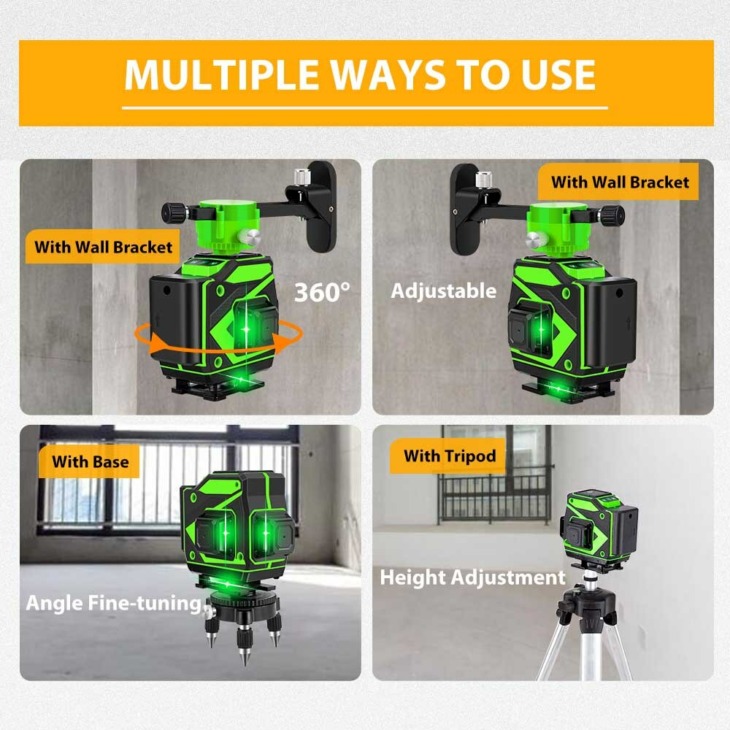 MULTIPLE WAYS TO USE

With Wall Bracket

360°

With Wall Bracket

Adjustable

With Base

Angle Fine-tuning

With Tripod

Height Adjustment