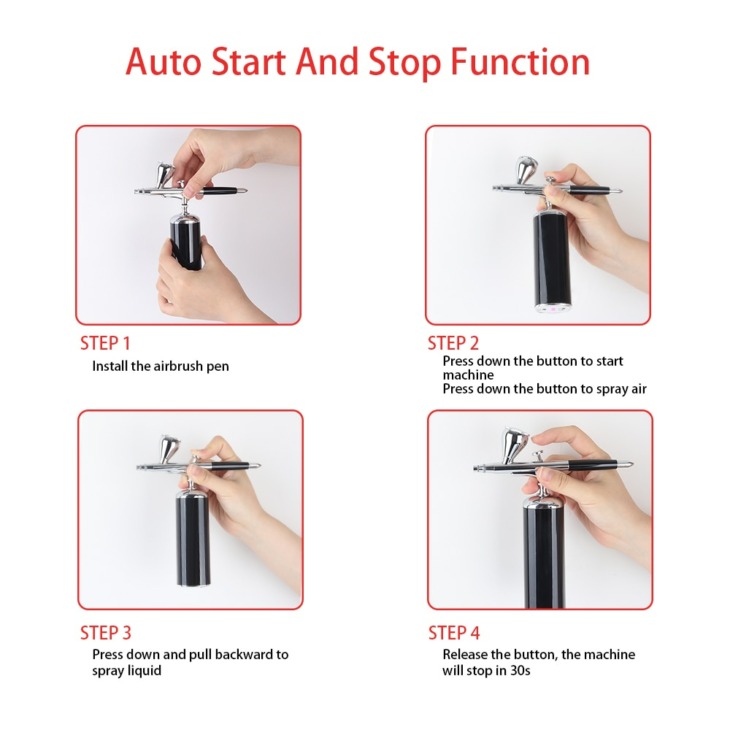 Auto Start And Stop Function

STEP 1
Install the airbrush pen

STEP 2
Press down the button to start machine
Press down the button to spray air

STEP 3
Press down and pull backward to spray liquid

STEP 4
Release the button, the machine will stop in 30s