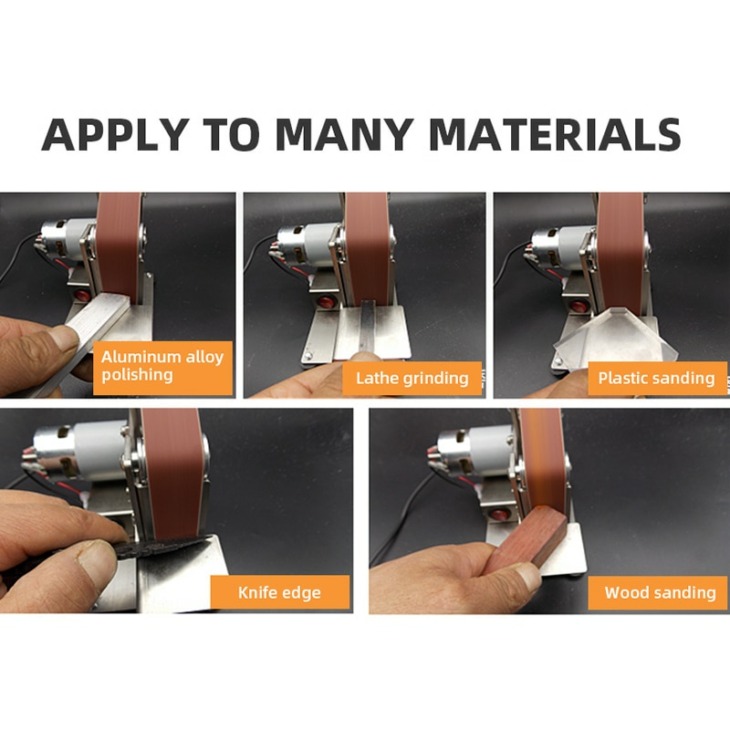 APPLY TO MANY MATERIALS

Aluminum alloy polishing

Lathe grinding

Plastic sanding

Knife edge

Wood sanding