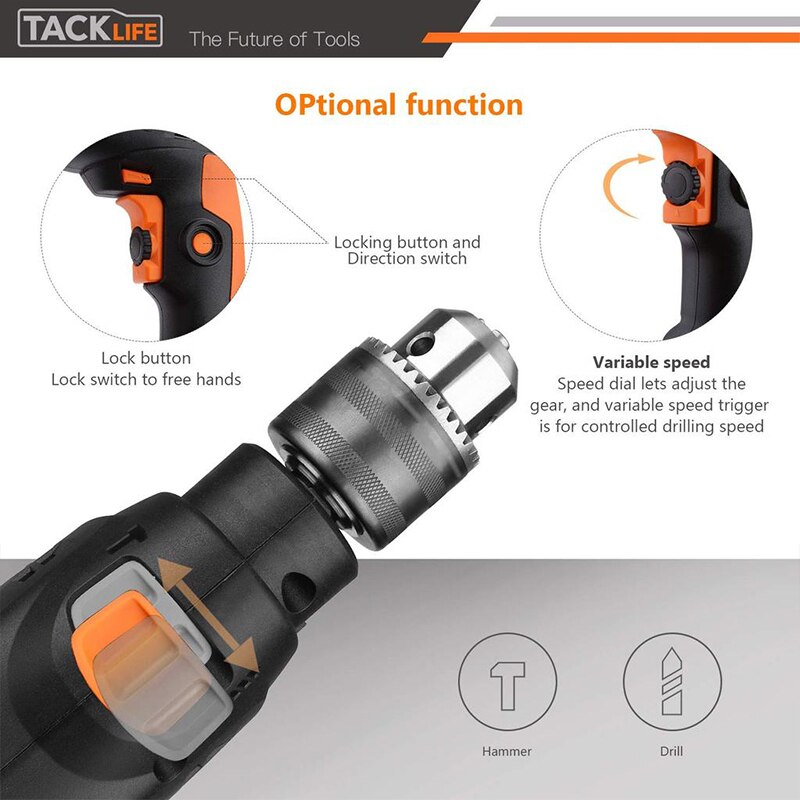 TACKLIFE The Future of Tools

OPtional function

Locking button and Direction switch

Lock button
Lock switch to free hands

Variable speed
Speed dial lets adjust the gear, and variable speed trigger is for controlled drilling speed

Hammer

Drill