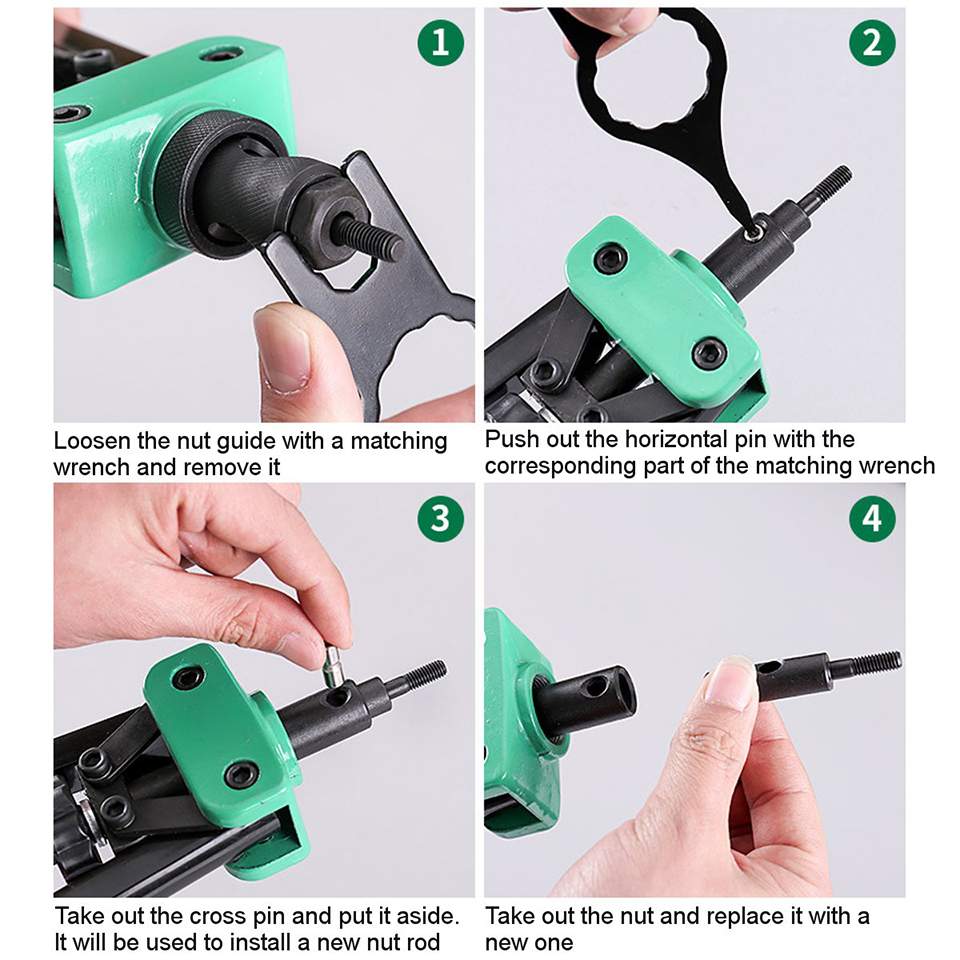 1

Loosen the nut guide with a matching wrench and remove it

2

Push out the horizontal pin with the corresponding part of the matching wrench

3

Take out the cross pin and put it aside. It will be used to install a new nut rod

4

Take out the nut and replace it with a new one