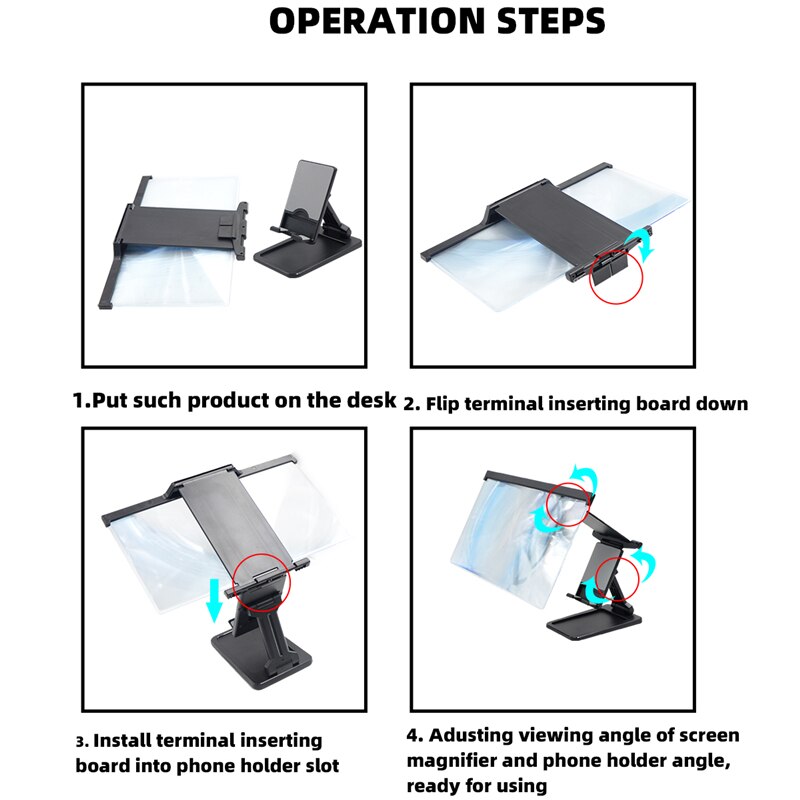 OPERATION STEPS

1.Put such product on the desk

2. Flip terminal inserting board down

3. Install terminal inserting board into phone holder slot

4. Adusting viewing angle of screen magnifier and phone holder angle, ready for using