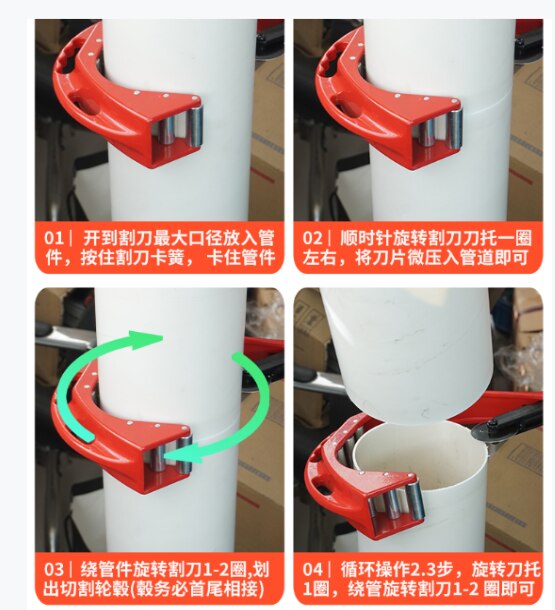 01｜开到割刀最大口径放入管件，按住割刀卡簧，卡住管件

02｜顺时针旋转割刀刀托一圈左右，将刀片微压入管道即可

03｜绕管件旋转割刀1-2圈,划出切割轮毂(毂务必首尾相接)

04｜循环操作2.3步，旋转刀托1圈，绕管旋转割刀1-2 圈即可