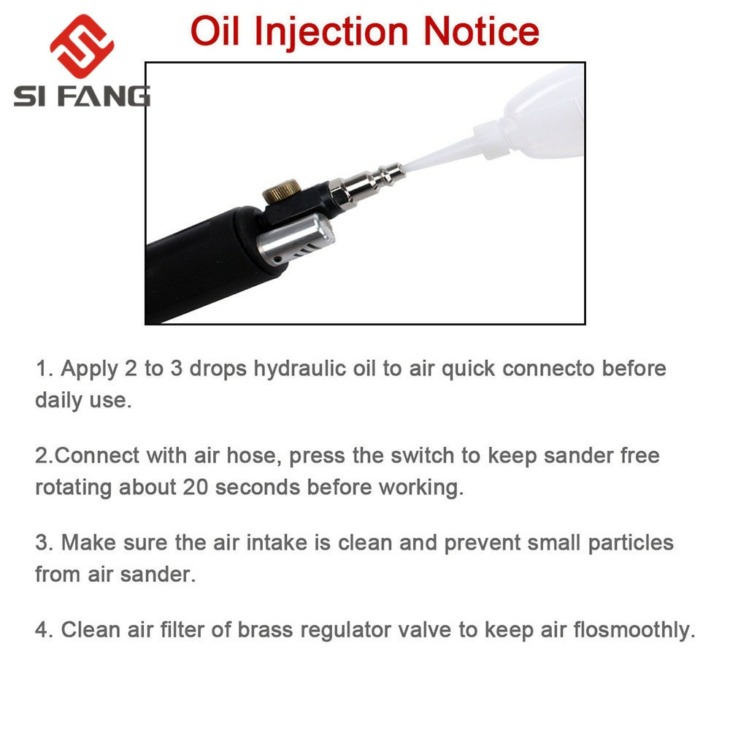 SI FANG

Oil Injection Notice

1. Apply 2 to 3 drops hydraulic oil to air quick connecto before daily use.

2.Connect with air hose, press the switch to keep sander free rotating about 20 seconds before working.

3. Make sure the air intake is clean and prevent small particles from air sander.

4. Clean air filter of brass regulator valve to keep air flosmoothly.