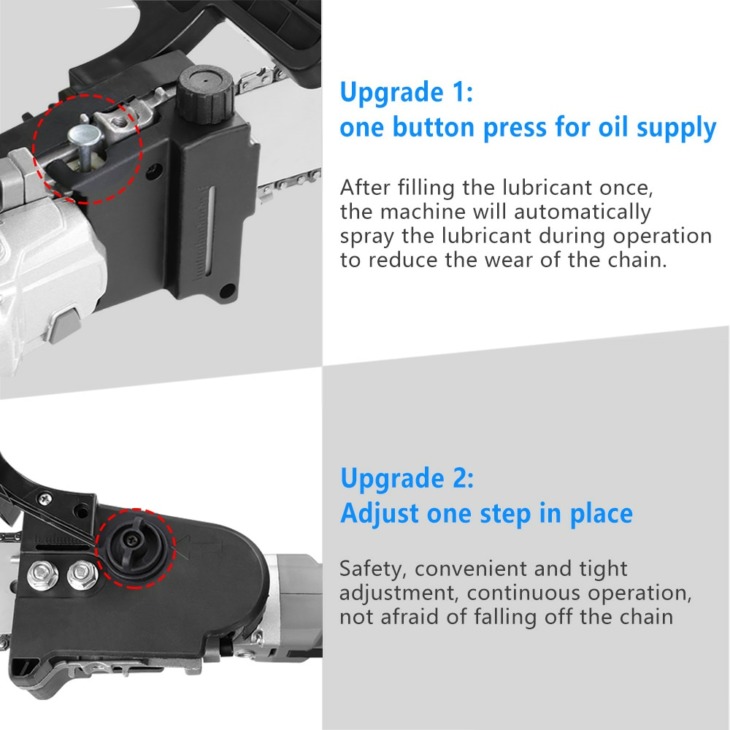 Upgrade 1:
one button press for oil supply

After filling the lubricant once, the machine will automatically spray the lubricant during operation to reduce the wear of the chain.

Upgrade 2:
Adjust one step in place

Safety, convenient and tight adjustment, continuous operation, not afraid of falling off the chain