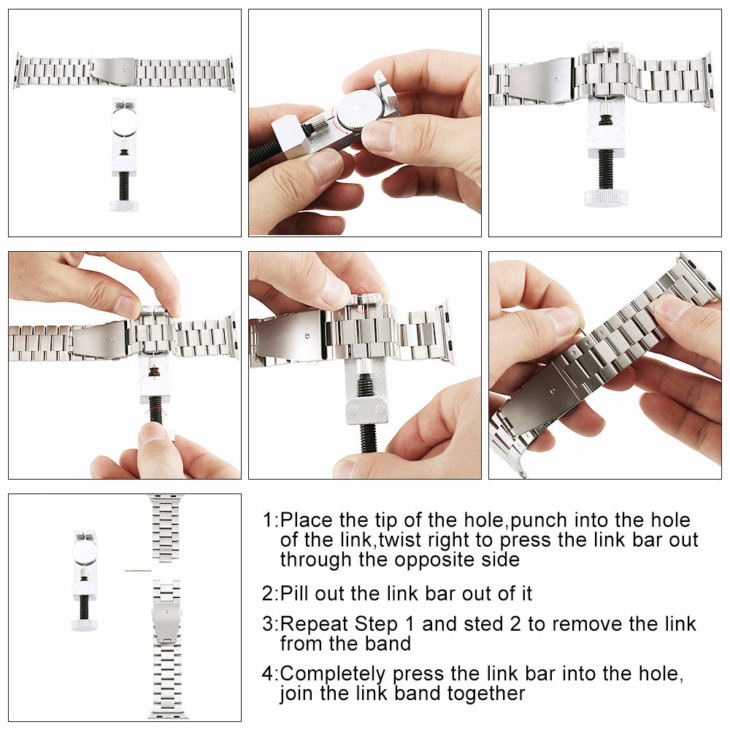 1:Place the tip of the hole,punch into the hole of the link,twist right to press the link bar out through the opposite side

2:Pill out the link bar out of it

3:Repeat Step 1 and sted 2 to remove the link from the band

4:Completely press the link bar into the hole, join the link band together