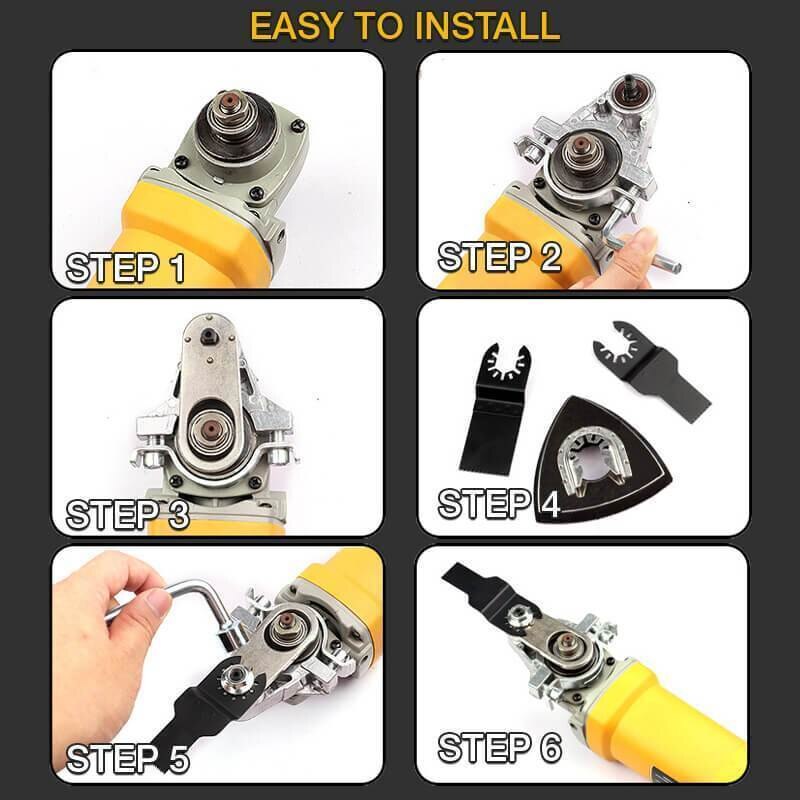 EASY TO INSTALL

STEP 1

STEP 2

STEP 3

STEP 4

STEP 5

STEP 6