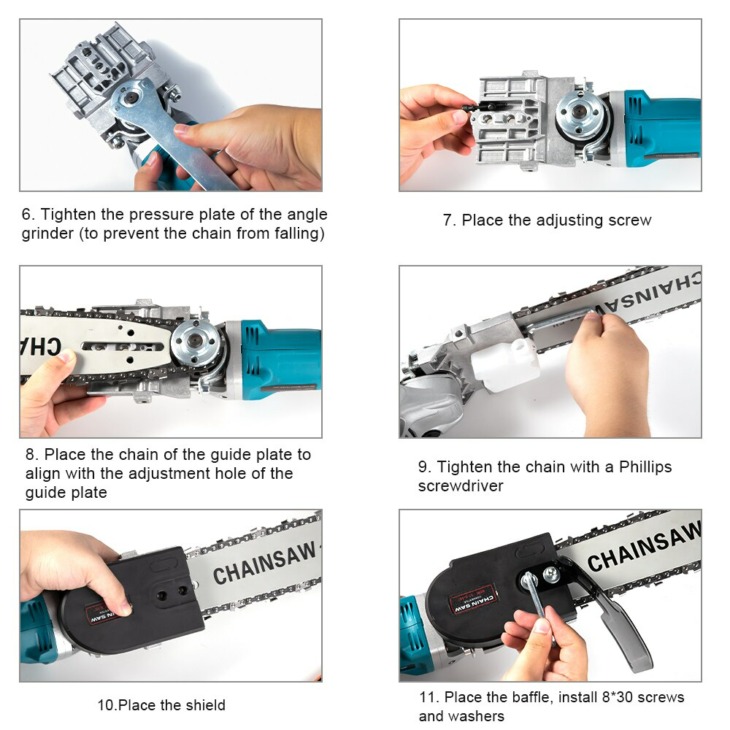 6. Tighten the pressure plate of the angle grinder (to prevent the chain from falling)

7. Place the adjusting screw

CHA

CHAINSA

8. Place the chain of the guide plate to align with the adjustment hole of the guide plate

9. Tighten the chain with a Phillips screwdriver

CHAINSAW

CHAIN SAW

CHAINSAW

CHAIN SAW

10.Place the shield

11. Place the baffle, install 8*30 screws and washers