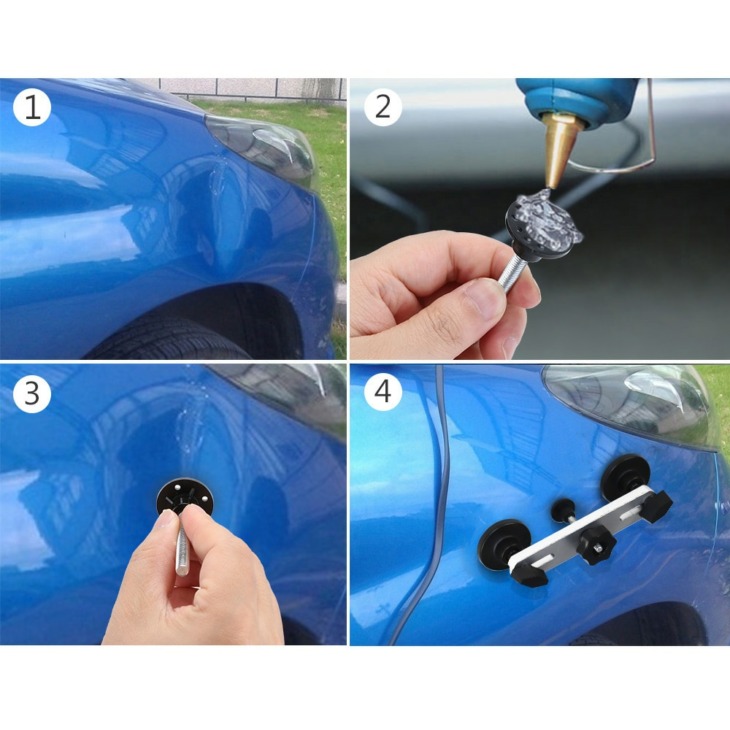 1

2

3

4