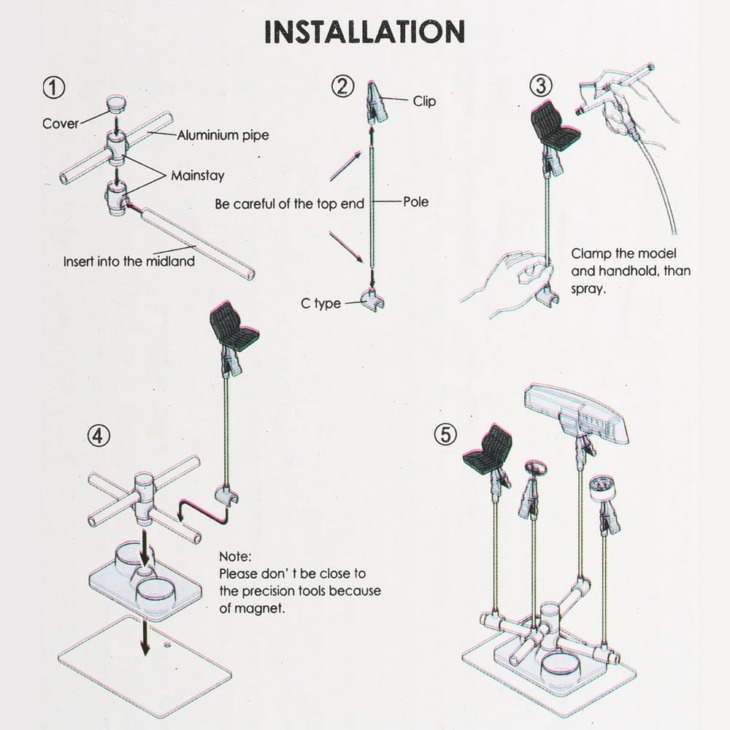 INSTALLATION

①

Cover

Aluminium pipe

Mainstay

Insert into the midland

②

Clip

Be careful of the top end

Pole

C type

③

Clamp the model and handhold, than spray.

④

Note:
Please don' t be close to the precision tools because of magnet.

⑤