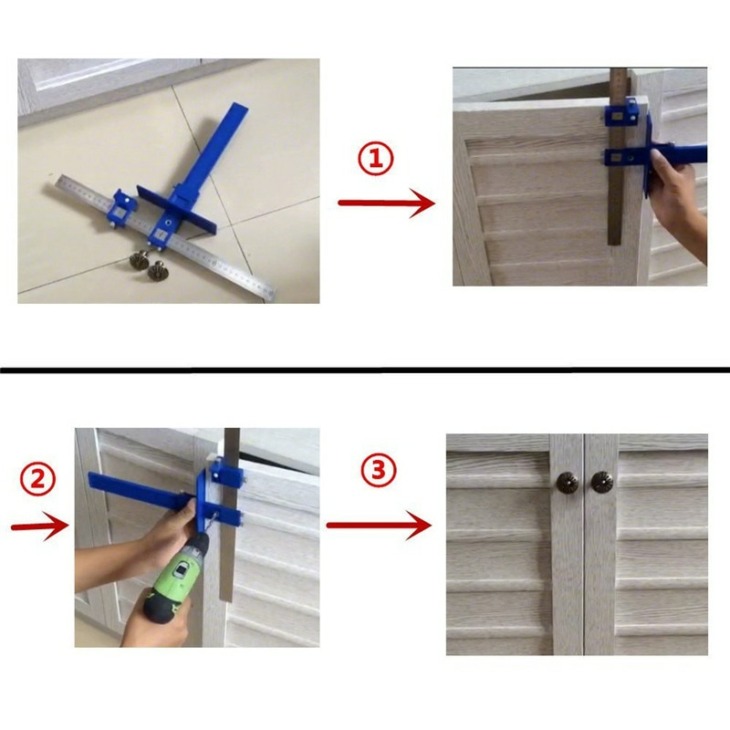 ①

②

③