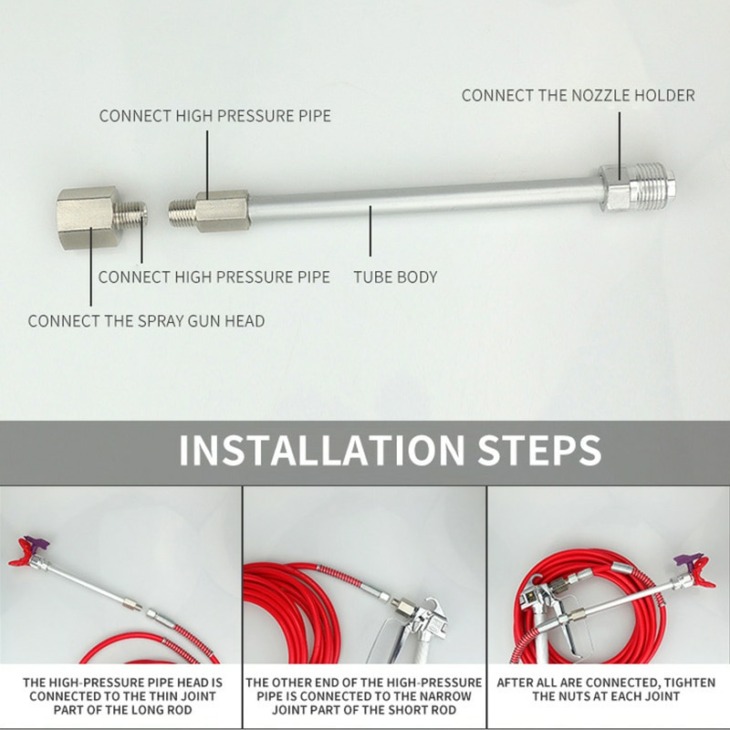 CONNECT THE NOZZLE HOLDER

CONNECT HIGH PRESSURE PIPE

CONNECT HIGH PRESSURE PIPE

TUBE BODY

CONNECT THE SPRAY GUN HEAD

INSTALLATION STEPS

THE HIGH-PRESSURE PIPE HEAD IS CONNECTED TO THE THIN JOINT PART OF THE LONG ROD

THE OTHER END OF THE HIGH-PRESSURE PIPE IS CONNECTED TO THE NARROW JOINT PART OF THE SHORT ROD

AFTER ALL ARE CONNECTED, TIGHTEN THE NUTS AT EACH JOINT