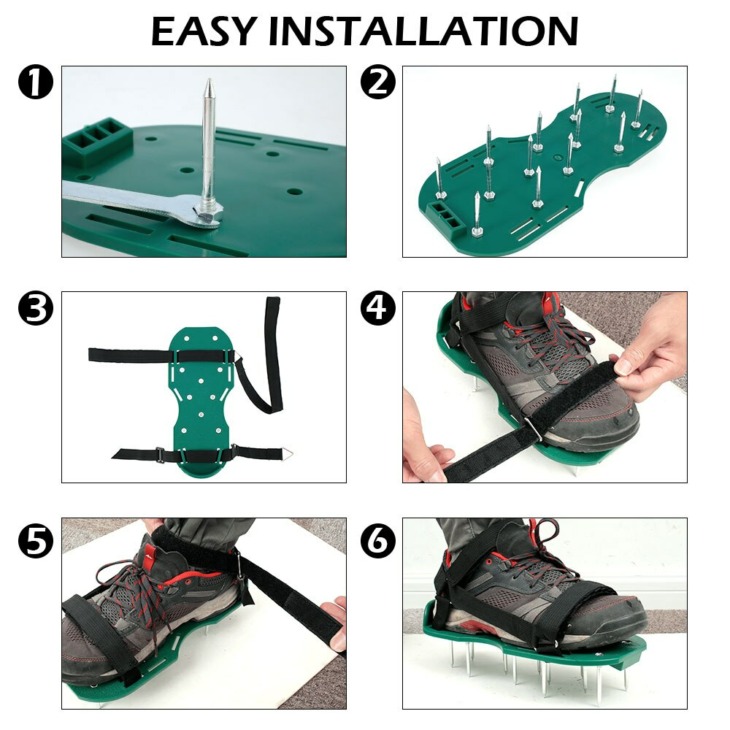 EASY INSTALLATION

1

2

3

4

5

6