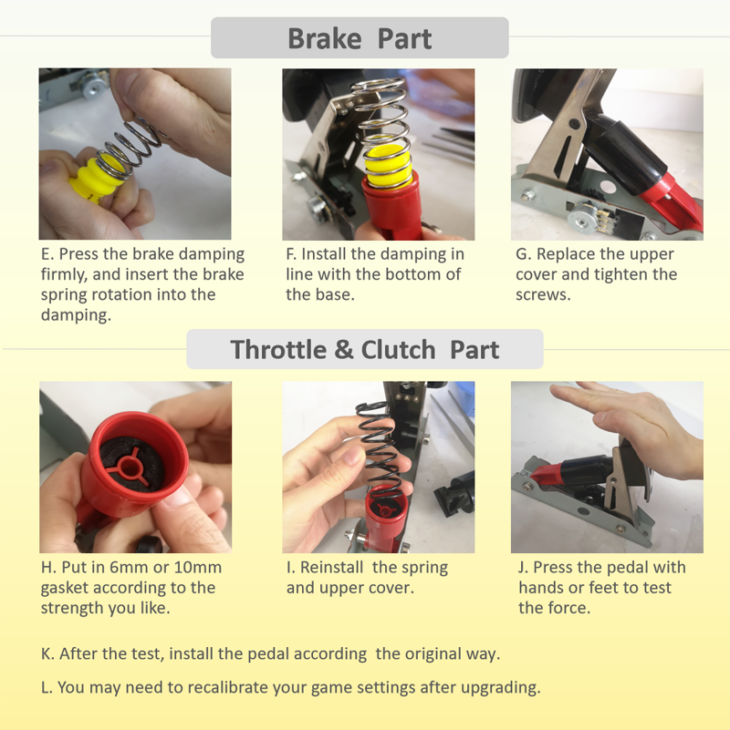 Brake Part

E. Press the brake damping firmly, and insert the brake spring rotation into the damping.

F. Install the damping in line with the bottom of the base.

G. Replace the upper cover and tighten the screws.

Throttle & Clutch Part

H. Put in 6mm or 10mm gasket according to the strength you like.

I. Reinstall the spring and upper cover.

J. Press the pedal with hands or feet to test the force.

K. After the test, install the pedal according the original way.

L. You may need to recalibrate your game settings after upgrading.