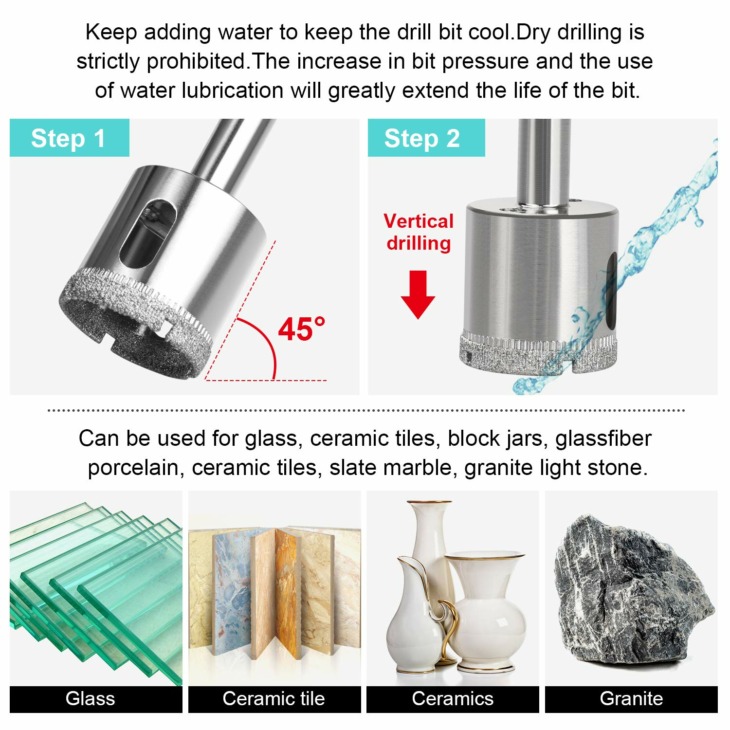 Keep adding water to keep the drill bit cool.Dry drilling is strictly prohibited.The increase in bit pressure and the use of water lubrication will greatly extend the life of the bit.

Step 1

45°

Step 2

Vertical drilling

Can be used for glass, ceramic tiles, block jars, glassfiber porcelain, ceramic tiles, slate marble, granite light stone.

Glass

Ceramic tile

Ceramics

Granite