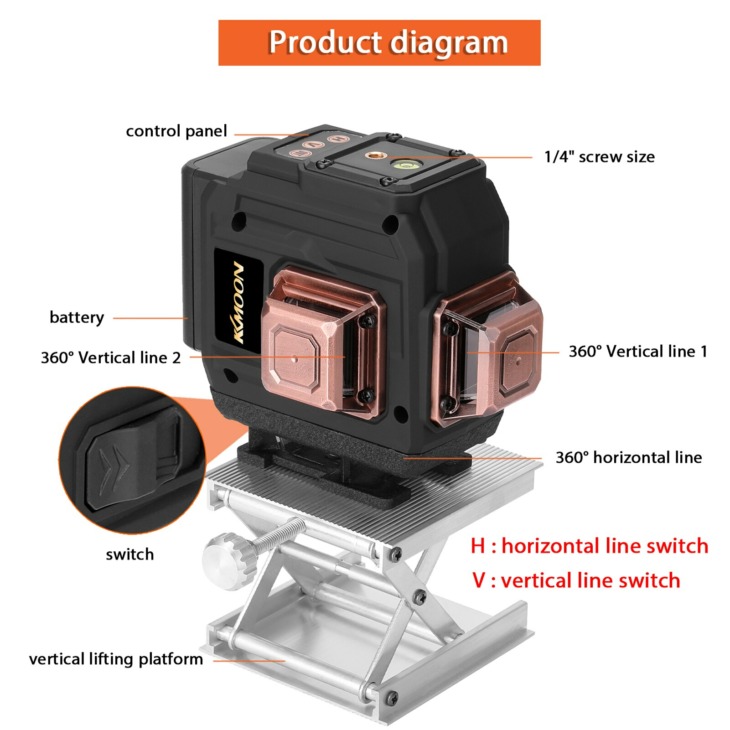 Product diagram

control panel

1/4" screw size

KKMOON

battery

360° Vertical line 2

360° Vertical line 1

360° horizontal line

switch

H : horizontal line switch

V : vertical line switch

vertical lifting platform