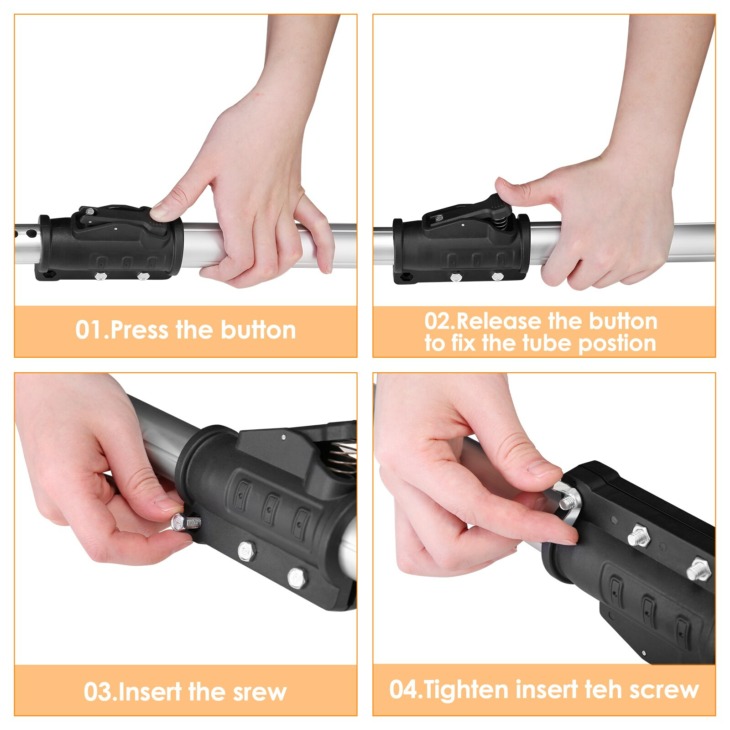 01.Press the button

02.Release the button to fix the tube postion

03.Insert the srew

04.Tighten insert teh screw