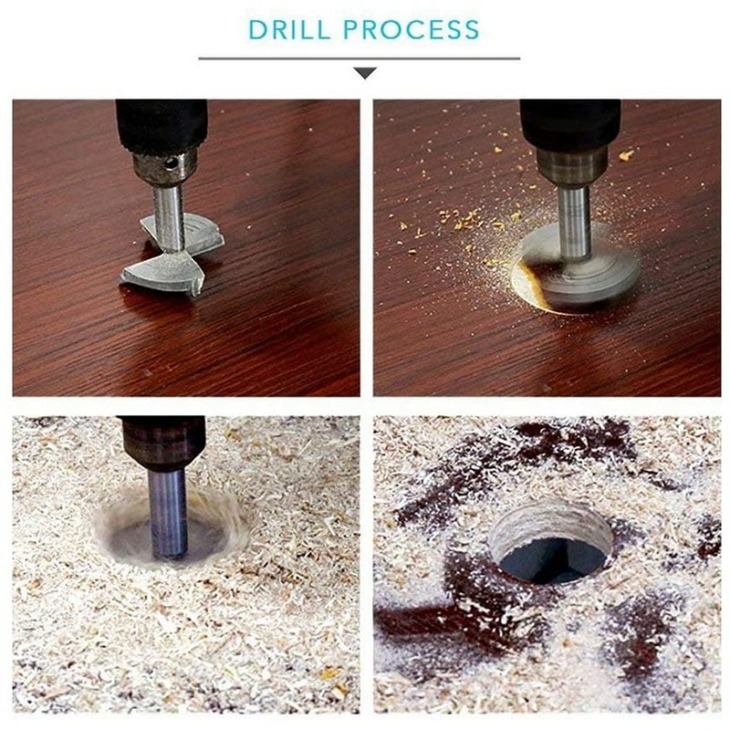 DRILL PROCESS