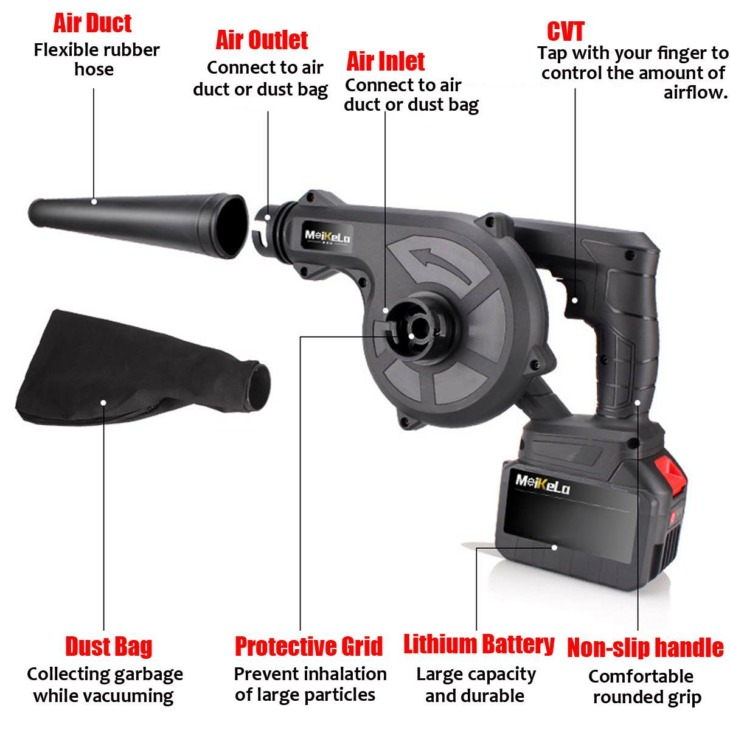 Air Duct
Flexible rubber hose

Air Outlet
Connect to air duct or dust bag

Air Inlet
Connect to air duct or dust bag

CVT
Tap with your finger to control the amount of airflow.

MeiKeLa

MeiKeLa

Dust Bag
Collecting garbage while vacuuming

Protective Grid
Prevent inhalation of large particles

Lithium Battery
Large capacity and durable

Non-slip handle
Comfortable rounded grip