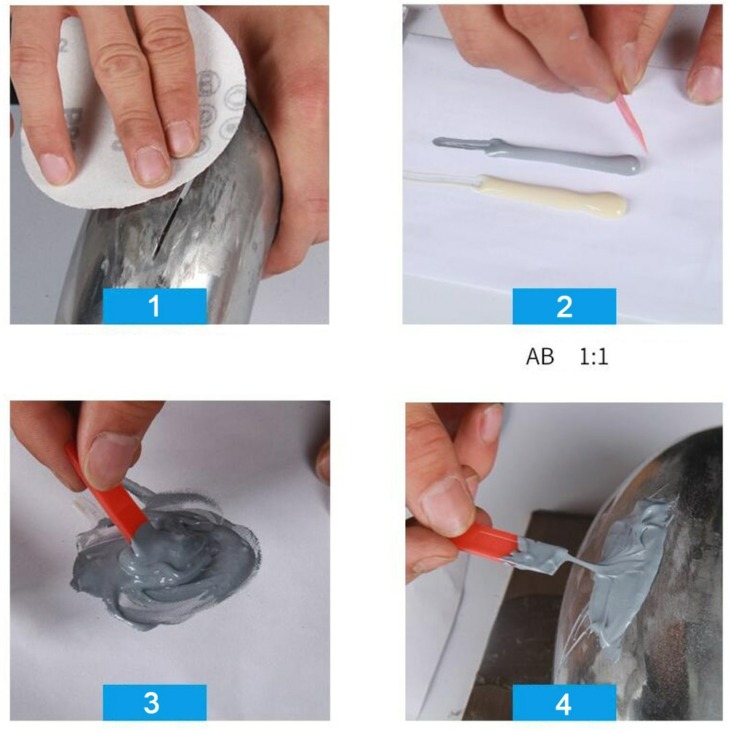 1

2

AB 1:1

3

4