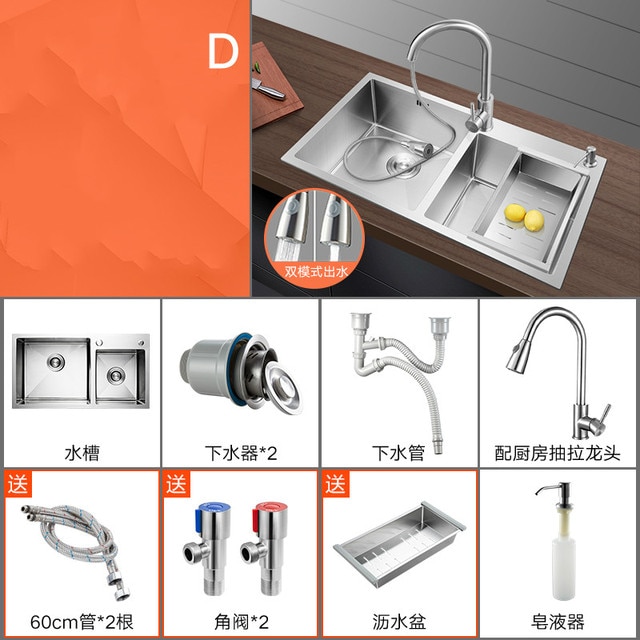 D

双模式出水

水槽

下水器*2

下水管

配厨房抽拉龙头

送

60cm管*2根

送

角阀*2

送

沥水盆

皂液器