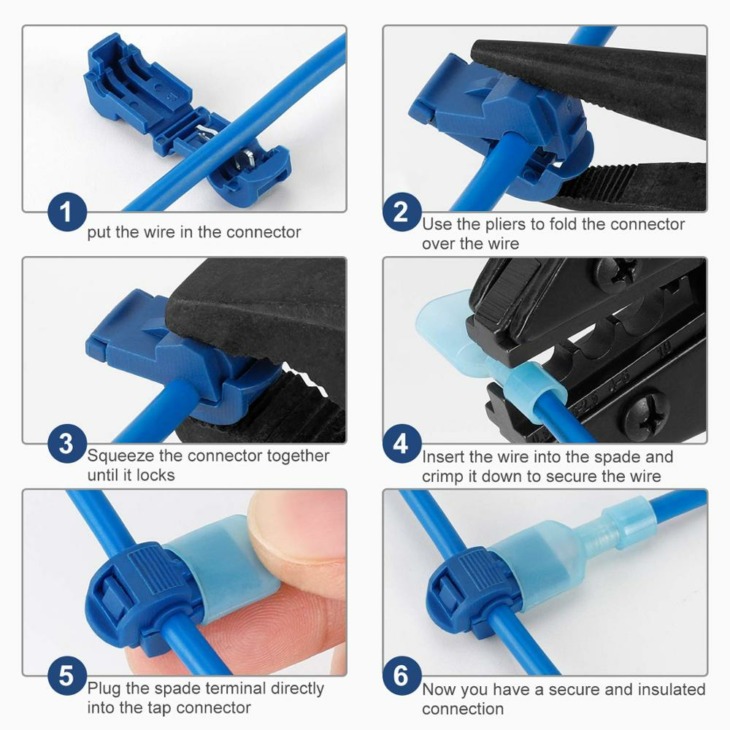 1
put the wire in the connector

2
Use the pliers to fold the connector over the wire

3
Squeeze the connector together until it locks

4
Insert the wire into the spade and crimp it down to secure the wire

5
Plug the spade terminal directly into the tap connector

6
Now you have a secure and insulated connection