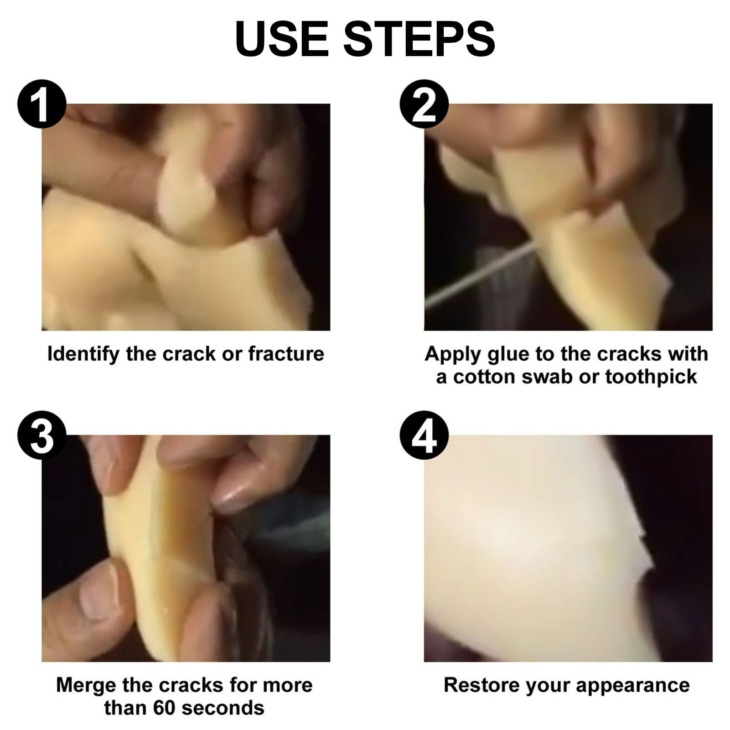 USE STEPS

1

Identify the crack or fracture

2

Apply glue to the cracks with a cotton swab or toothpick

3

Merge the cracks for more than 60 seconds

4

Restore your appearance