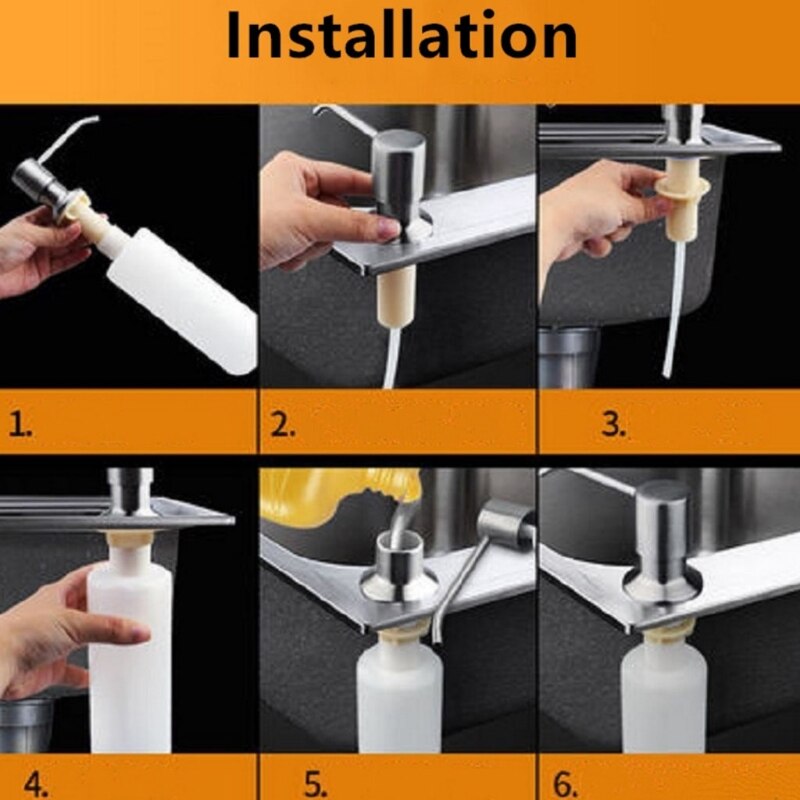 Installation

1.

2.

3.

4.

5.

6.