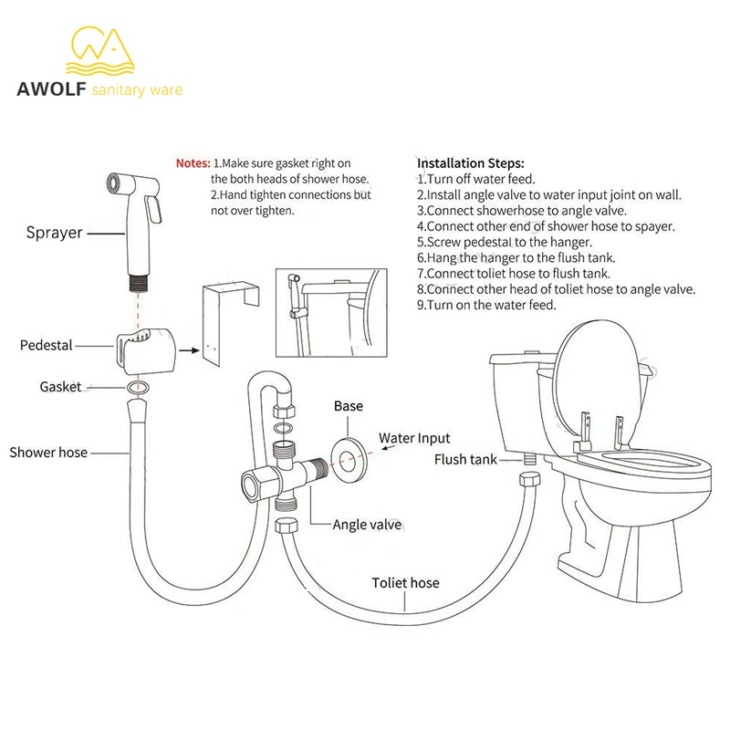 AWOLF sanitary ware

Notes: 1.Make sure gasket right on the both heads of shower hose.
2.Hand tighten connections but not over tighten.

Installation Steps:
1.Turn off water feed.
2.Install angle valve to water input joint on wall.
3.Connect showerhose to angle valve.
4.Connect other end of shower hose to spayer.
5.Screw pedestal to the hanger.
6.Hang the hanger to the flush tank.
7.Connect toliet hose to flush tank.
8.Connect other head of toliet hose to angle valve.
9.Turn on the water feed.

Sprayer
Pedestal
Gasket
Shower hose
Base
Water Input
Flush tank
Angle valve
Toliet hose