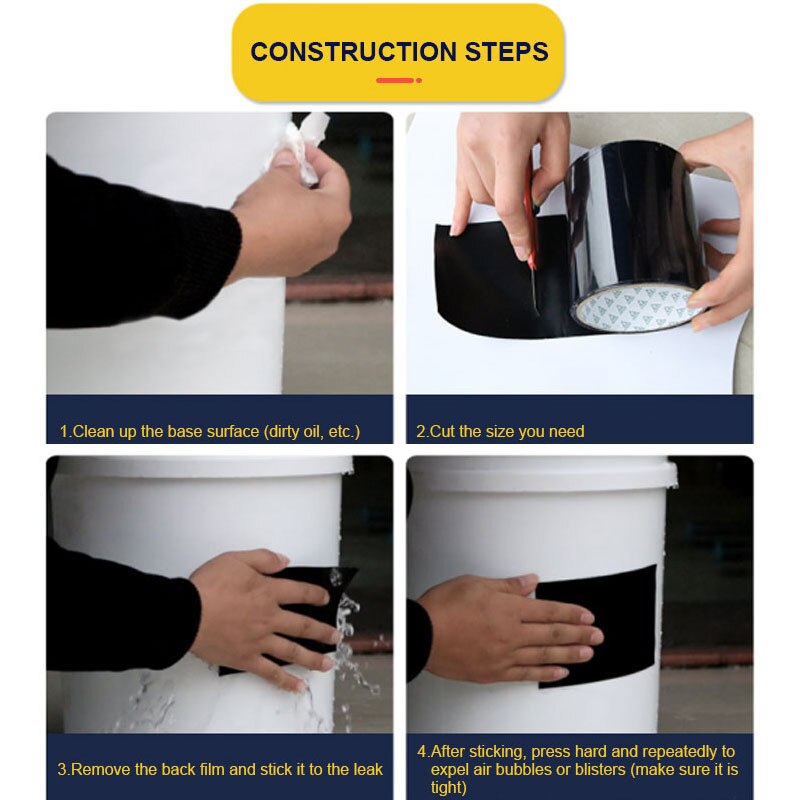 CONSTRUCTION STEPS

1.Clean up the base surface (dirty oil, etc.)

2.Cut the size you need

3.Remove the back film and stick it to the leak

4.After sticking, press hard and repeatedly to expel air bubbles or blisters (make sure it is tight)