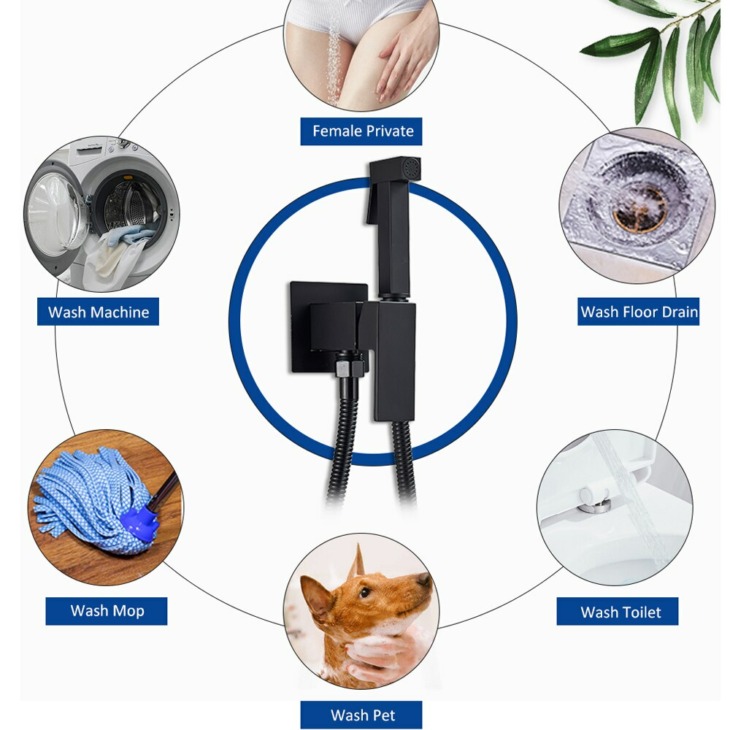 Female Private

Wash Machine

Wash Floor Drain

Wash Mop

Wash Toilet

Wash Pet